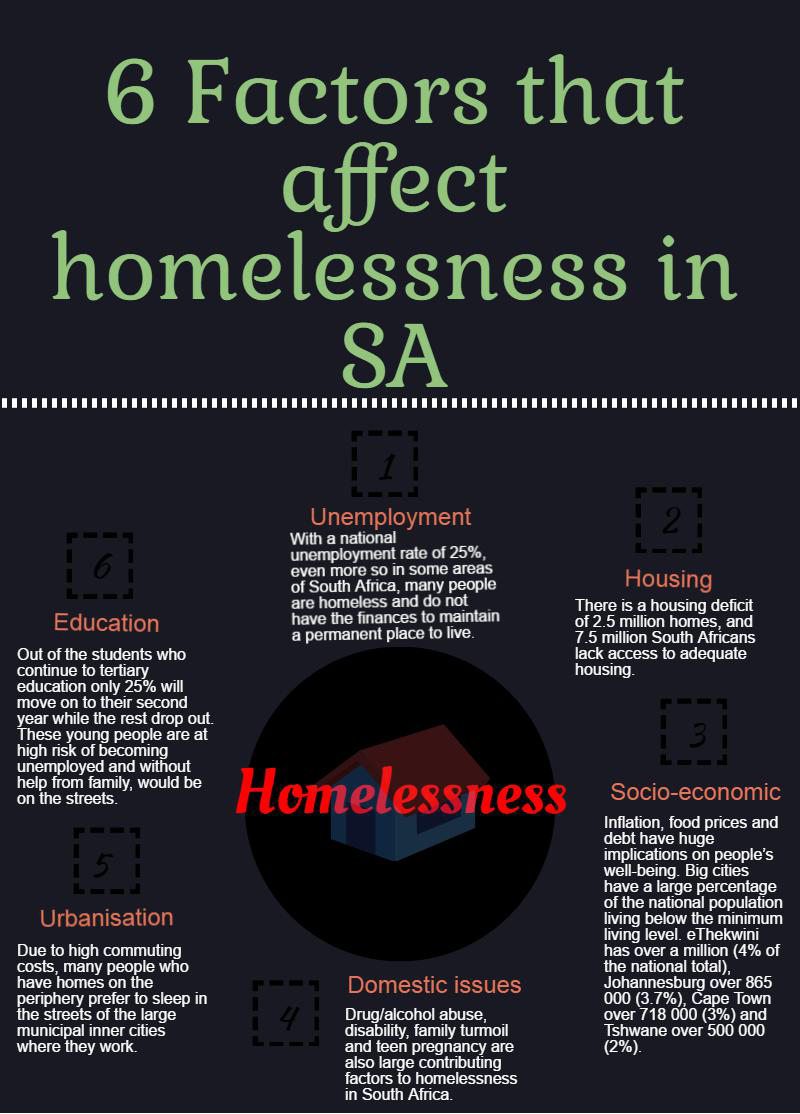 6 Factors that affect homelessness in SA

1

Unemployment

With a national unemployment rate of 25%, even more so in some areas of South Africa, many people are homeless and do not have the finances to maintain a permanent place to live.

2

Housing

There is a housing deficit of 2.5 million homes, and 7.5 million South Africans lack access to adequate housing.

3

Socio-economic

Inflation, food prices and debt have huge implications on people's well-being. Big cities have a large percentage of the national population living below the minimum living level. eThekwini has over a million (4% of the national total), Johannesburg over 865 000 (3.7%), Cape Town over 718 000 (3%) and Tshwane over 500 000 (2%).

4

Domestic issues

Drug/alcohol abuse, disability, family turmoil and teen pregnancy are also large contributing factors to homelessness in South Africa.

5

Urbanisation

Due to high commuting costs, many people who have homes on the periphery prefer to sleep in the streets of the large municipal inner cities where they work.

6

Education

Out of the students who continue to tertiary education only 25% will move on to their second year while the rest drop out. These young people are at high risk of becoming unemployed and without help from family, would be on the streets.

Homelessness